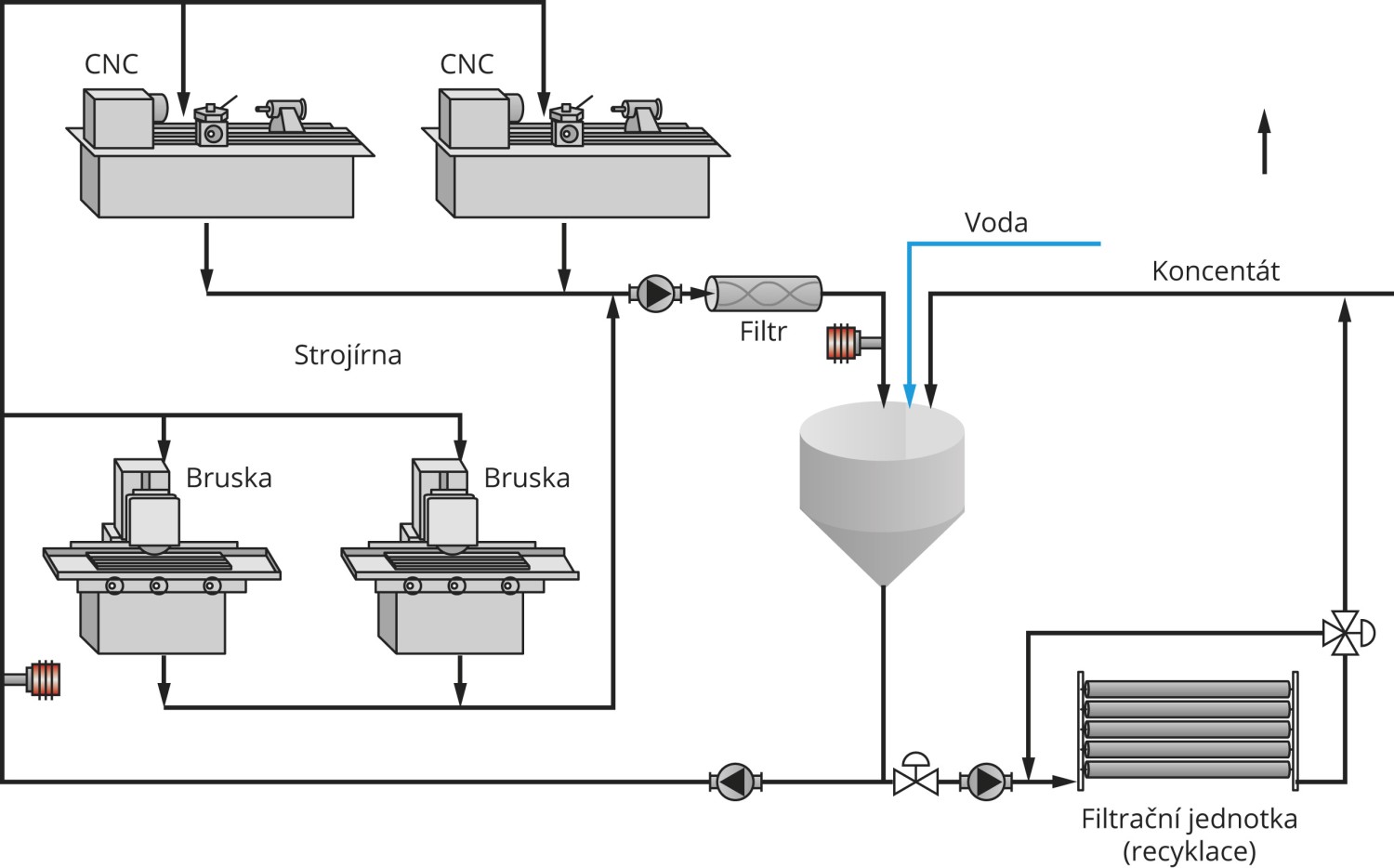 CNC

CNC

Voda

Koncentát

Filtr

Strojírna

Bruska

Bruska

Filtrační jednotka
(recyklace)